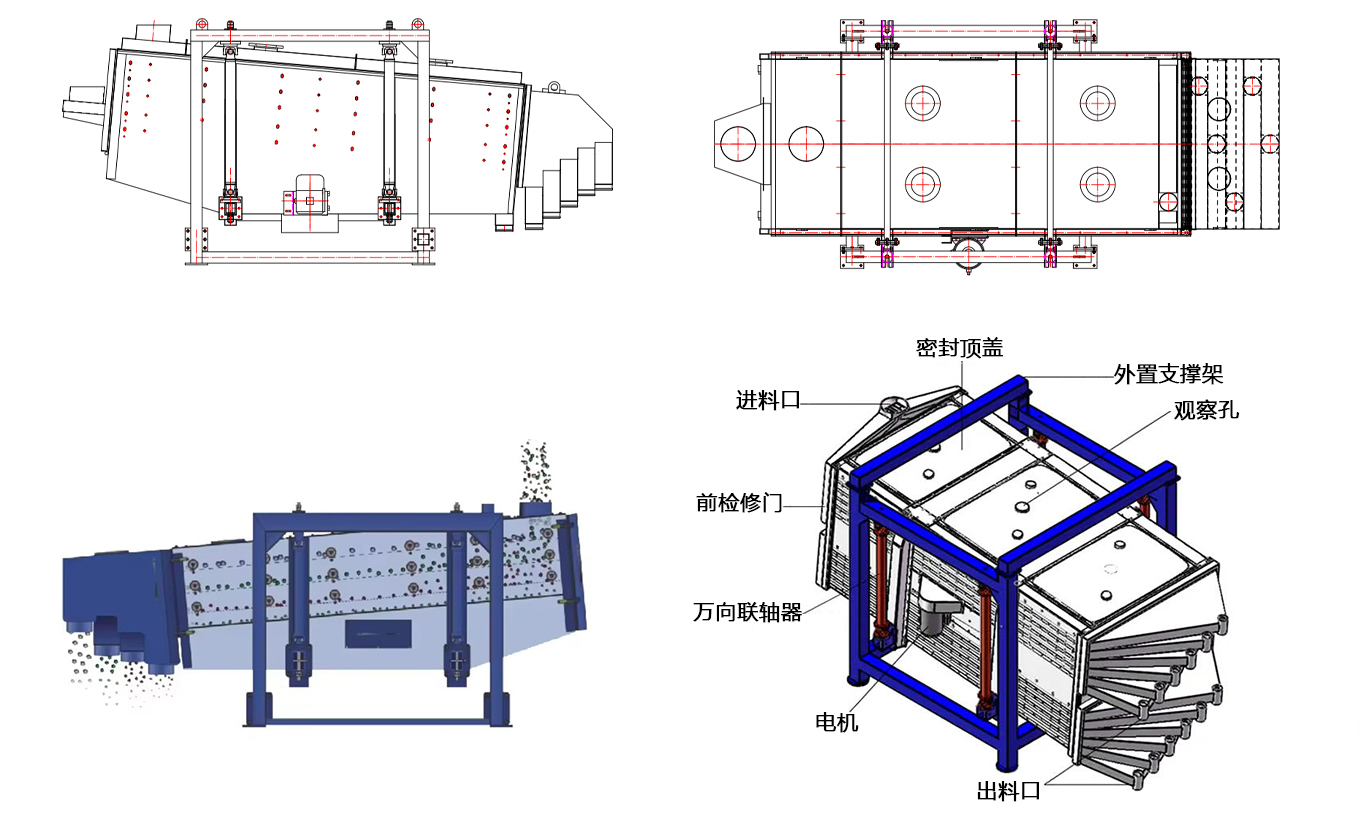 密封顶盖
外置支撑架
进料口
观察孔
前检修门
万向联轴器
电机
出料口